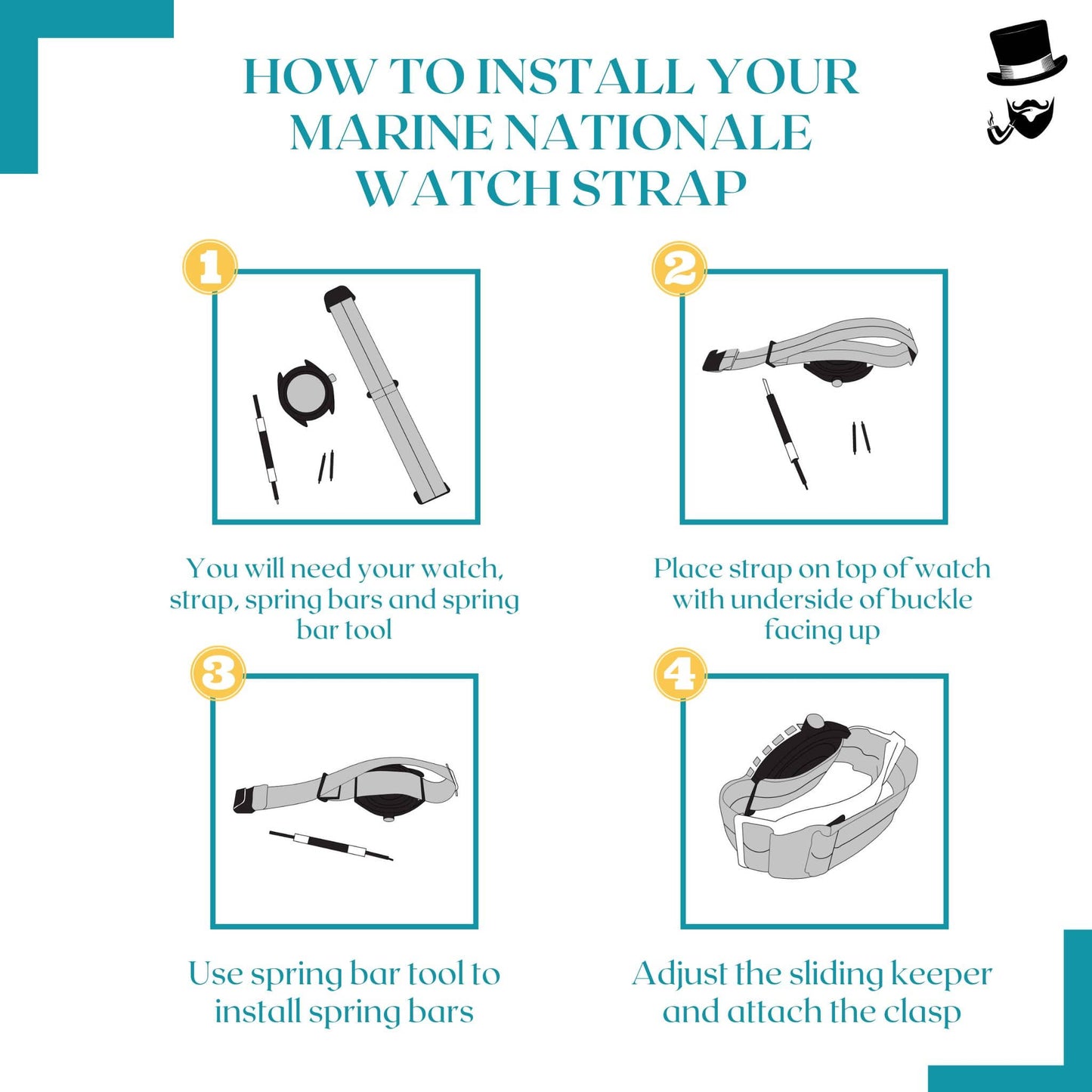 HOW TO INSTALL YOUR MARINE NATIONALE WATCH STRAP

1

You will need your watch, strap, spring bars and spring bar tool

2

Place strap on top of watch with underside of buckle facing up

3

Use spring bar tool to install spring bars

4

Adjust the sliding keeper and attach the clasp