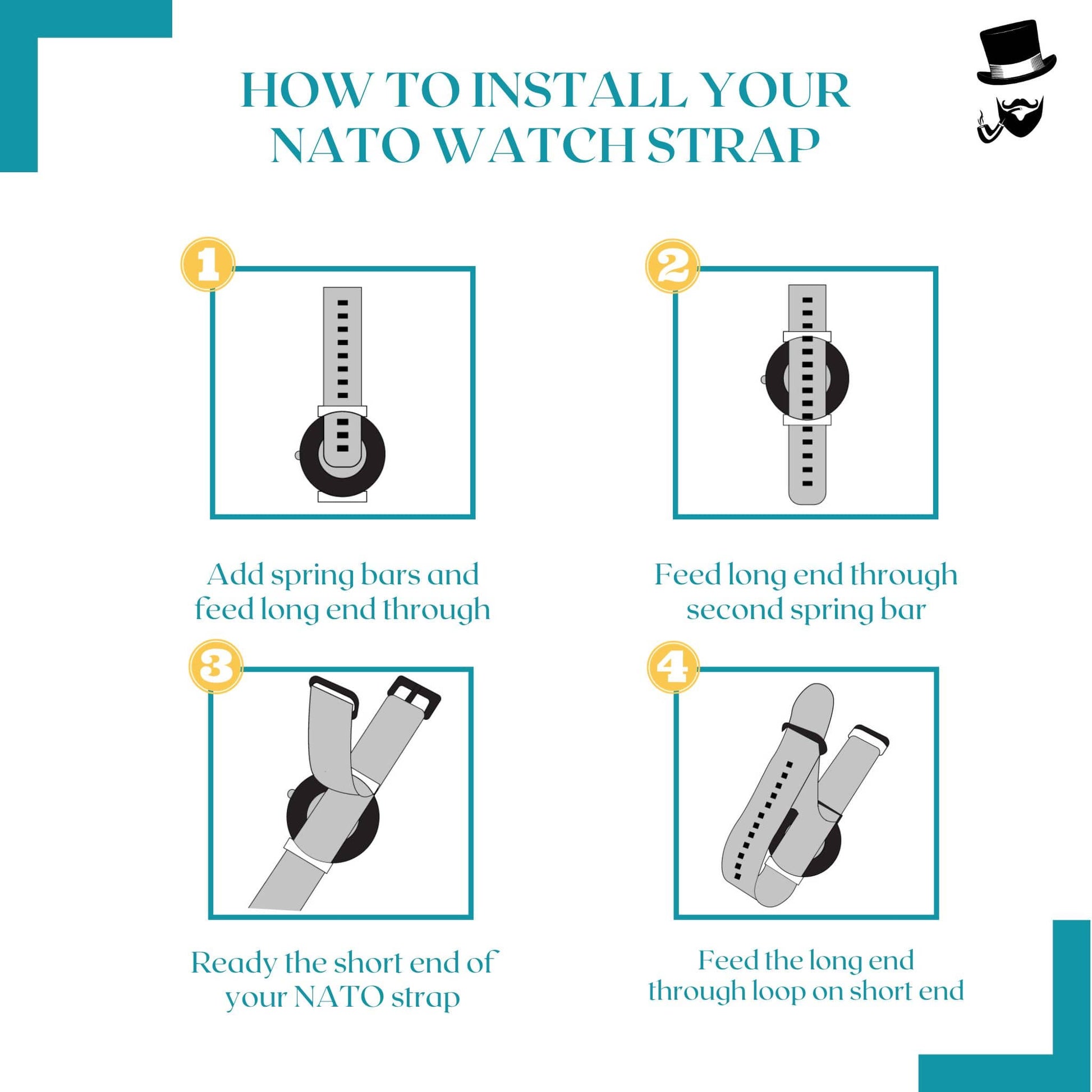 HOW TO INSTALL YOUR NATO WATCH STRAP

1

Add spring bars and feed long end through

2

Feed long end through second spring bar

3

Ready the short end of your NATO strap

4

Feed the long end through loop on short end