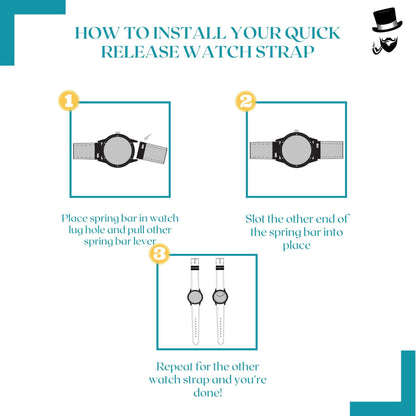 HOW TO INSTALL YOUR QUICK RELEASE WATCH STRAP

1

Place spring bar in watch lug hole and pull other spring bar lever

2

Slot the other end of the spring bar into place

3

Repeat for the other watch strap and you're done!