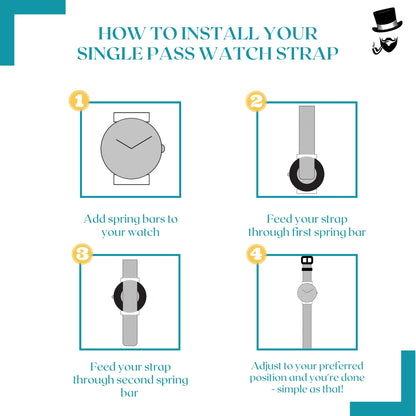 HOW TO INSTALL YOUR SINGLE PASS WATCH STRAP

1

Add spring bars to your watch

2

Feed your strap through first spring bar

3

Feed your strap through second spring bar

4

Adjust to your preferred position and you're done - simple as that!