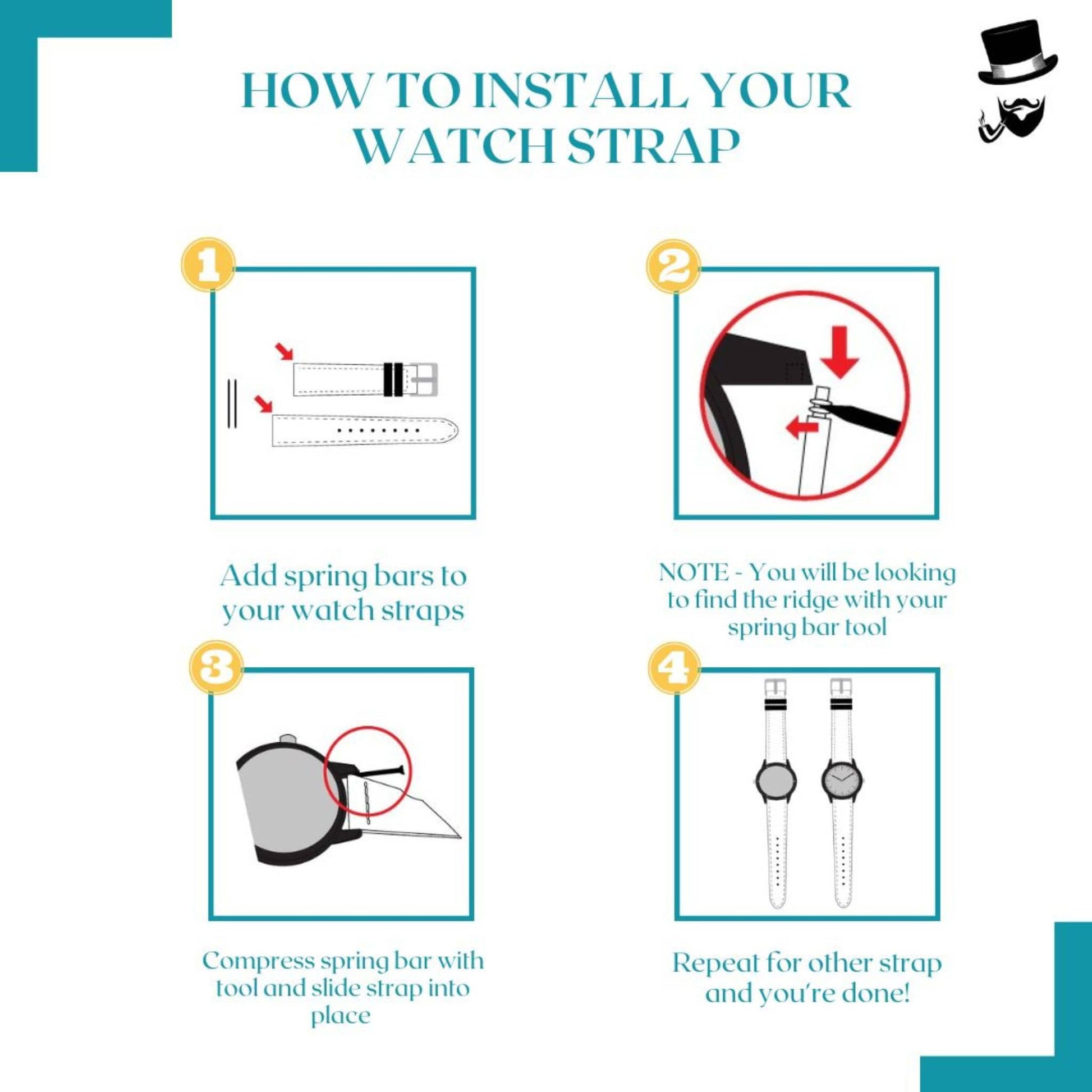 HOW TO INSTALL YOUR WATCH STRAP

1

Add spring bars to your watch straps

2

NOTE - You will be looking to find the ridge with your spring bar tool

3

Compress spring bar with tool and slide strap into place

4

Repeat for other strap and you're done!