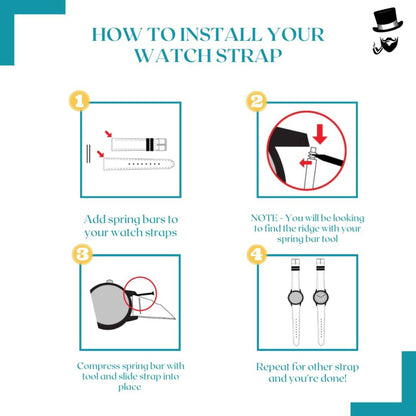 HOW TO INSTALL YOUR WATCH STRAP

1

Add spring bars to your watch straps

2

NOTE - You will be looking to find the ridge with your spring bar tool

3

Compress spring bar with tool and slide strap into place

4

Repeat for other strap and you're done!